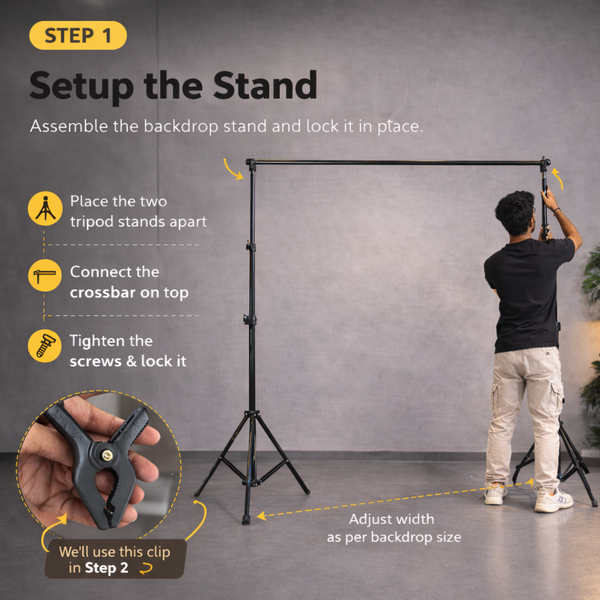 STEP 1

Setup the Stand

Assemble the backdrop stand and lock it in place.

Place the two tripod stands apart

Connect the crossbar on top

Tighten the screws & lock it

We'll use this clip in Step 2

Adjust width as per backdrop size